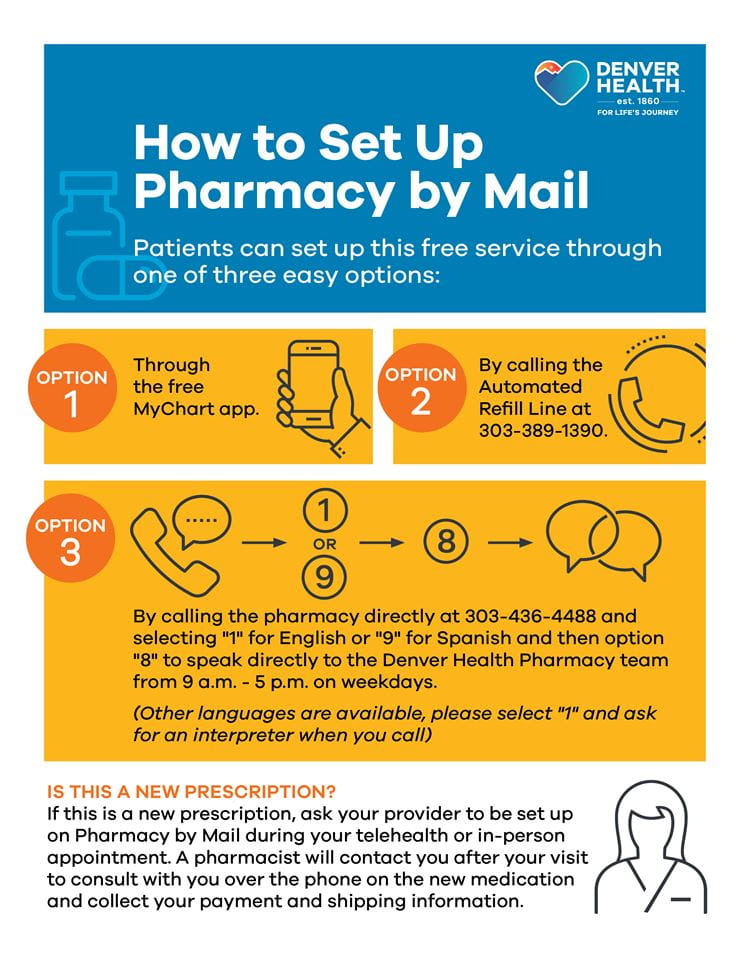 DENVER HEALTH
est. 1860
FOR LIFE'S JOURNEY

How to Set Up Pharmacy by Mail

Patients can set up this free service through one of three easy options:

OPTION 1
Through the free MyChart app.

OPTION 2
By calling the Automated Refill Line at 303-389-1390.

OPTION 3

1
OR
9

8

By calling the pharmacy directly at 303-436-4488 and selecting "1" for English or "9" for Spanish and then option "8" to speak directly to the Denver Health Pharmacy team from 9 a.m. - 5 p.m. on weekdays.

(Other languages are available, please select "1" and ask for an interpreter when you call)

IS THIS A NEW PRESCRIPTION?
If this is a new prescription, ask your provider to be set up on Pharmacy by Mail during your telehealth or in-person appointment. A pharmacist will contact you after your visit to consult with you over the phone on the new medication and collect your payment and shipping information.